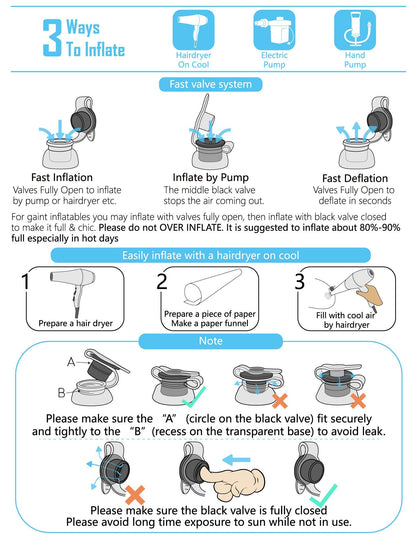 3 Ways To Inflate

Hairdryer On Cool

Electric Pump

Hand Pump

Fast valve system

Fast Inflation
Valves Fully Open to inflate by pump or hairdryer etc.

Inflate by Pump
The middle black valve stops the air coming out.

Fast Deflation
Valves Fully Open to deflate in seconds

For gaint inflatables you may inflate with valves fully open, then inflate with black valve closed to make it full & chic. Please do not OVER INFLATE. It is suggested to inflate about 80%-90% full especially in hot days

Easily inflate with a hairdryer on cool

1
Prepare a hair dryer

2
Prepare a piece of paper
Make a paper funnel

3
Fill with cool air by hairdryer

Note

A
B

Please make sure the "A" (circle on the black valve) fit securely and tightly to the "B" (recess on the transparent base) to avoid leak.

Please make sure the black valve is fully closed
Please avoid long time exposure to sun while not in use.