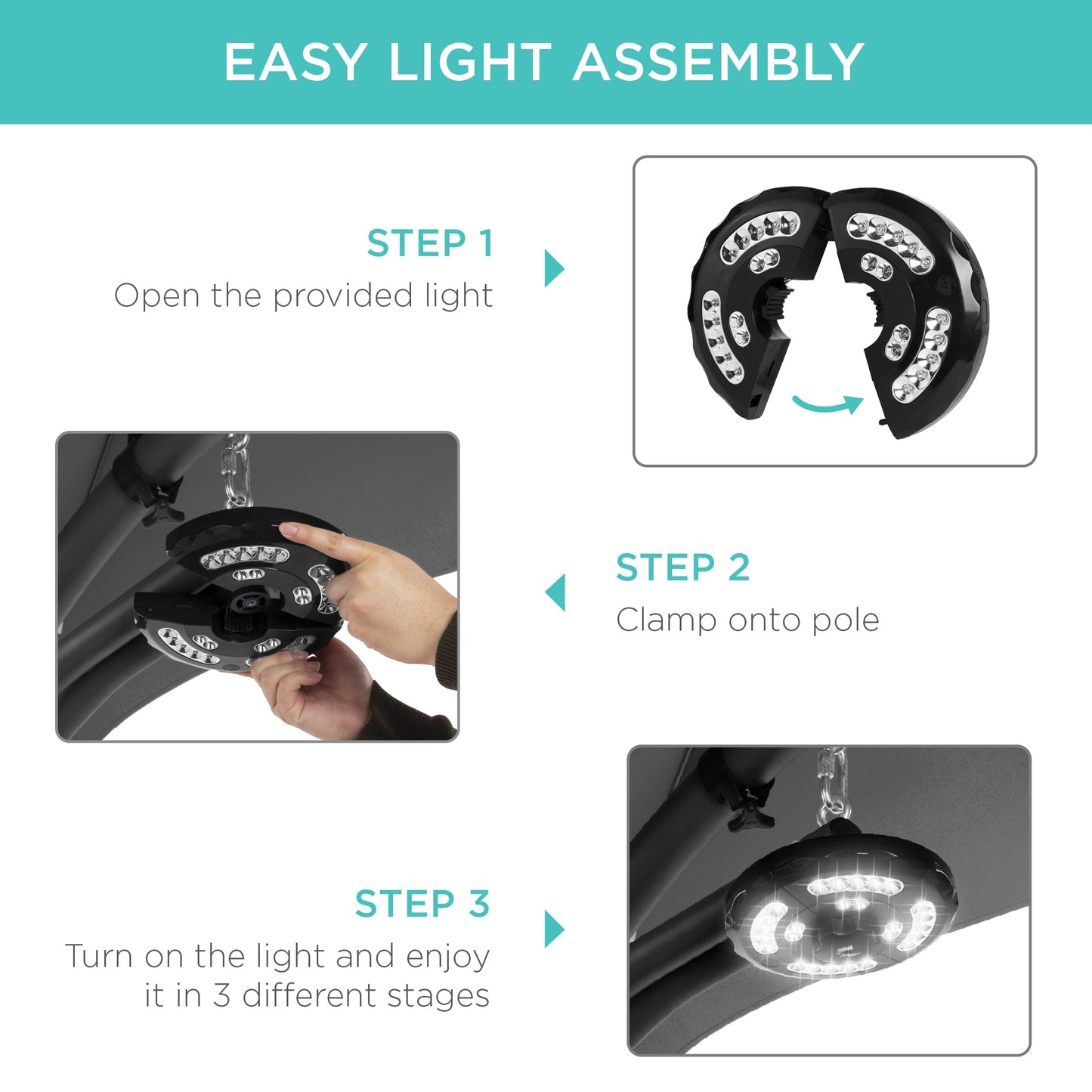 EASY LIGHT ASSEMBLY

STEP 1
Open the provided light

STEP 2
Clamp onto pole

STEP 3
Turn on the light and enjoy it in 3 different stages