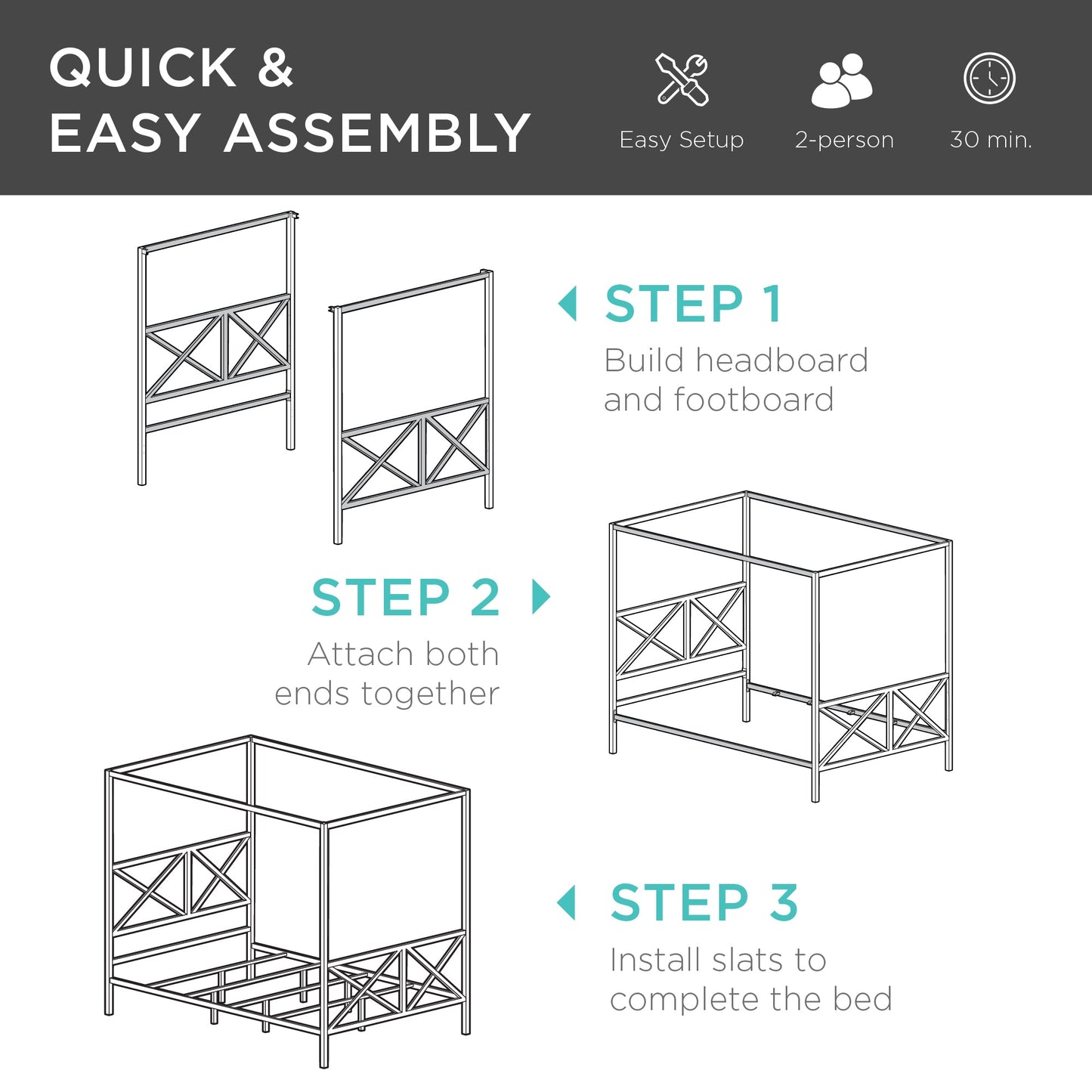 QUICK & EASY ASSEMBLY

Easy Setup

2-person

30 min.

STEP 1

Build headboard and footboard

STEP 2

Attach both ends together

STEP 3

Install slats to complete the bed