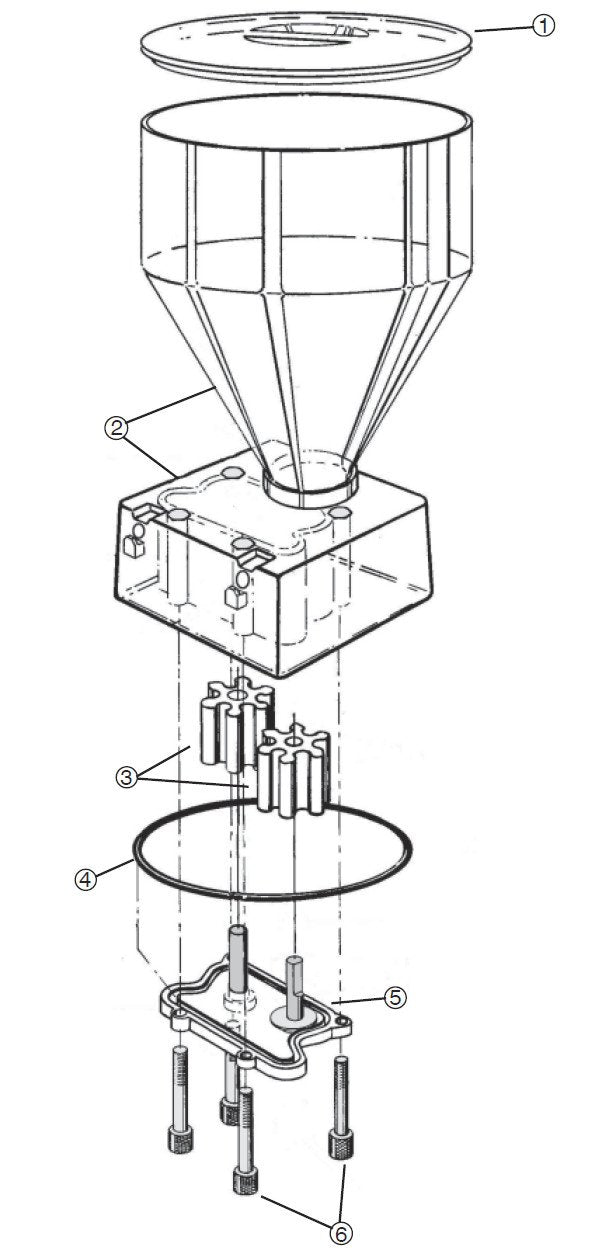 ①
②
③
④
⑤
⑥